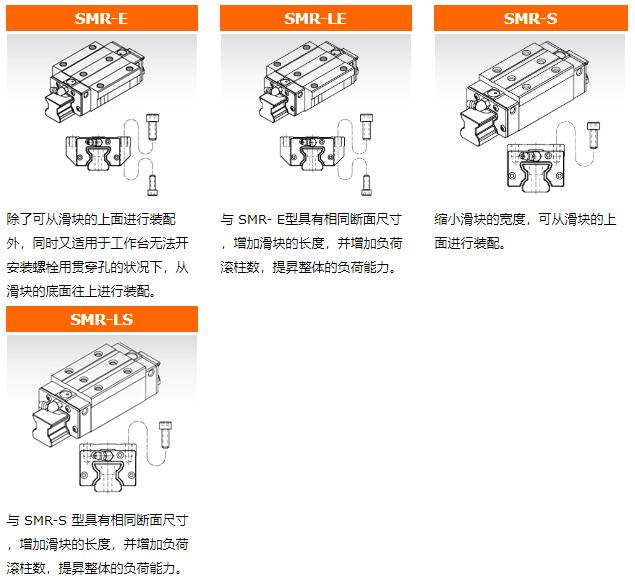 SMR-E

除了可从滑块的上面进行装配外，同时又适用于工作台无法开安装螺栓用贯穿孔的状况下，从滑块的底面往上进行装配。

SMR-LE

与 SMR- E型具有相同断面尺寸，增加滑块的长度，并增加负荷滚柱数，提昇整体的负荷能力。

SMR-S

缩小滑块的宽度，可从滑块的上面进行装配。

SMR-LS

与 SMR-S 型具有相同断面尺寸，增加滑块的长度，并增加负荷滚柱数，提昇整体的负荷能力。